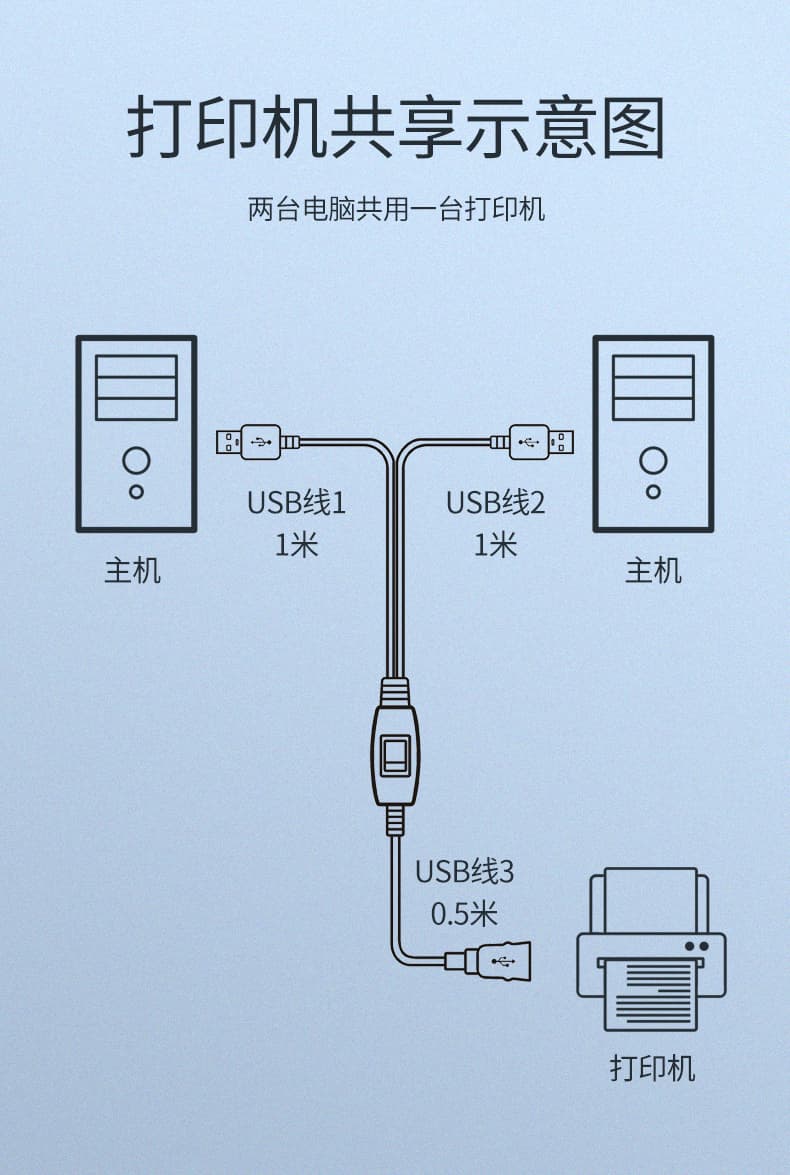 打印机共享示意图

两台电脑共用一台打印机

USB线1
1米

USB线2
1米

主机

主机

USB线3
0.5米

打印机